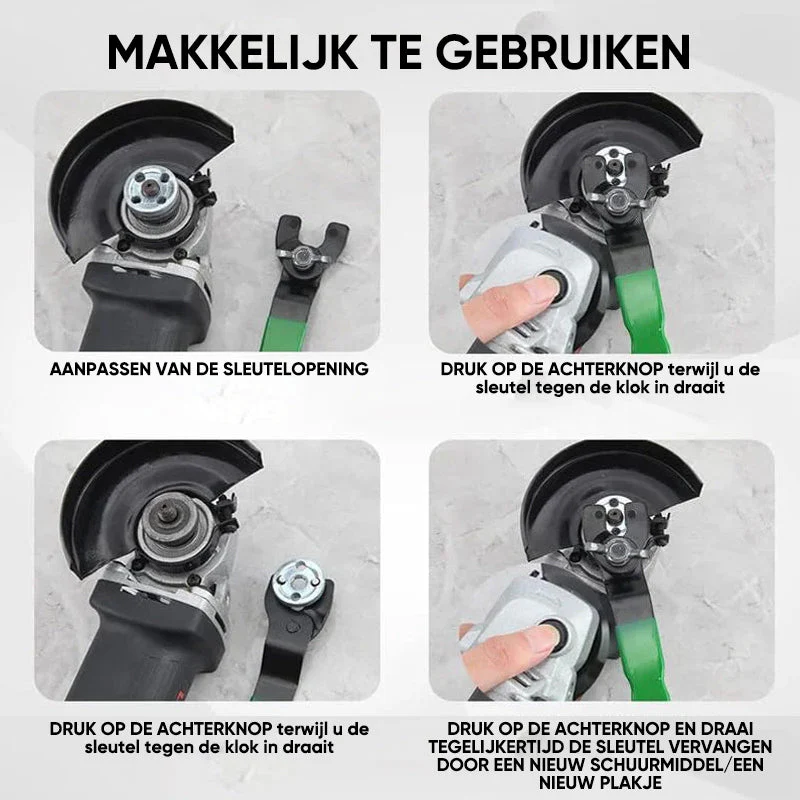 MAKKELIJK TE GEBRUIKEN

AANPASSEN VAN DE SLEUTELOPENING

DRUK OP DE ACHTERKNOP terwijl u de sleutel tegen de klok in draait

DRUK OP DE ACHTERKNOP terwijl u de sleutel tegen de klok in draait

DRUK OP DE ACHTERKNOP EN DRAAI TEGELIJKERTIJD DE SLEUTEL VERVANGEN DOOR EEN NIEUW SCHUURMIDDEL/EEN NIEUW PLAKJE