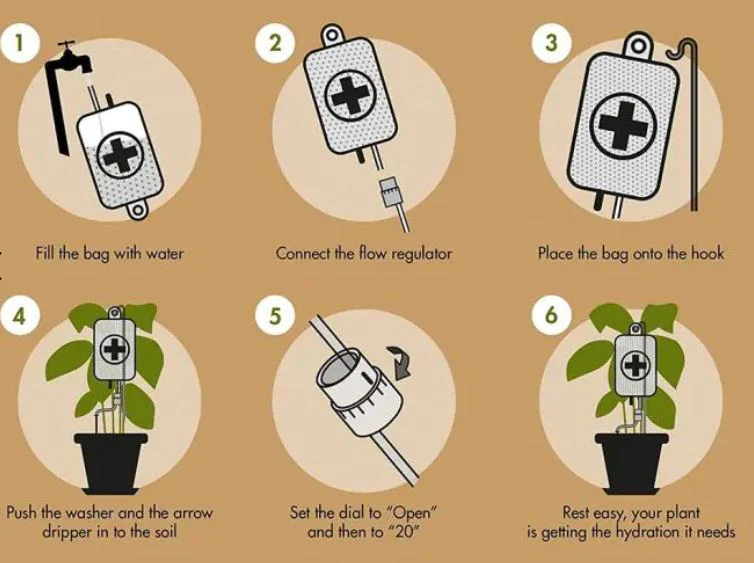 1

Fill the bag with water

2

Connect the flow regulator

3

Place the bag onto the hook

4

Push the washer and the arrow dripper in to the soil

5

Set the dial to "Open" and then to "20"

6

Rest easy, your plant is getting the hydration it needs