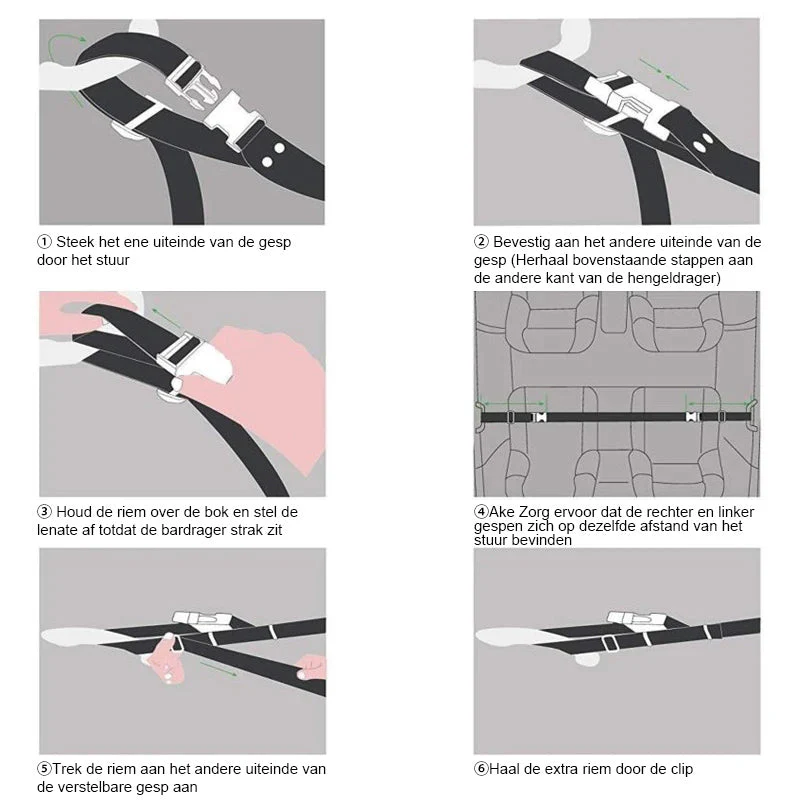 ① Steek het ene uiteinde van de gesp door het stuur

② Bevestig aan het andere uiteinde van de gesp (Herhaal bovenstaande stappen aan de andere kant van de hengeldrager)

③ Houd de riem over de bok en stel de lenate af totdat de bardrager strak zit

④Ake Zorg ervoor dat de rechter en linker gespen zich op dezelfde afstand van het stuur bevinden

⑤Trek de riem aan het andere uiteinde van de verstelbare gesp aan

⑥Haal de extra riem door de clip