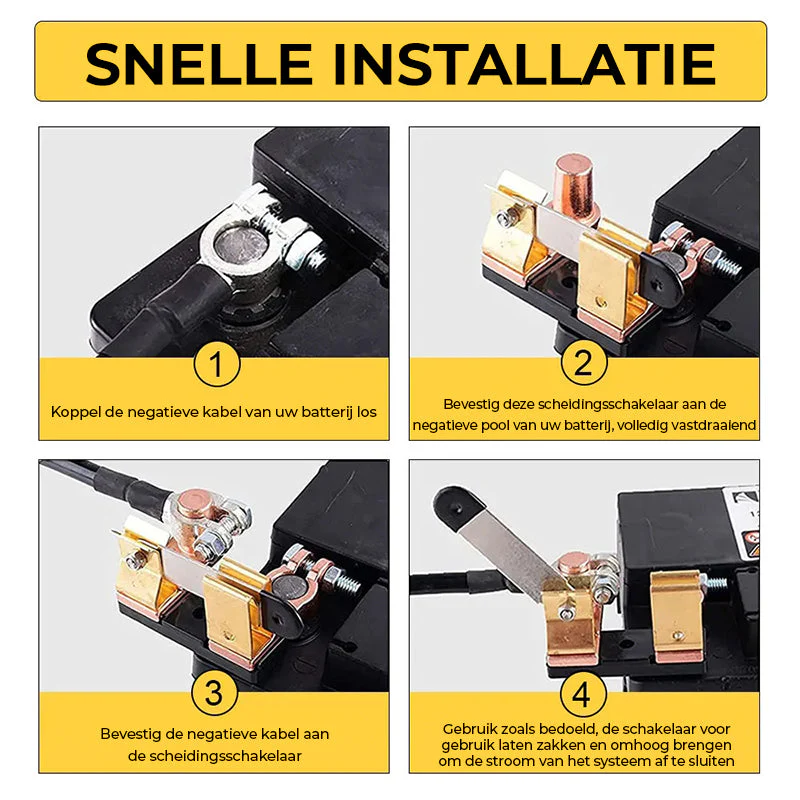 SNELLE INSTALLATIE

1
Koppel de negatieve kabel van uw batterij los

2
Bevestig deze scheidingsschakelaar aan de negatieve pool van uw batterij, volledig vastdraaiend

3
Bevestig de negatieve kabel aan de scheidingsschakelaar

4
Gebruik zoals bedoeld, de schakelaar voor gebruik laten zakken en omhoog brengen om de stroom van het systeem af te sluiten