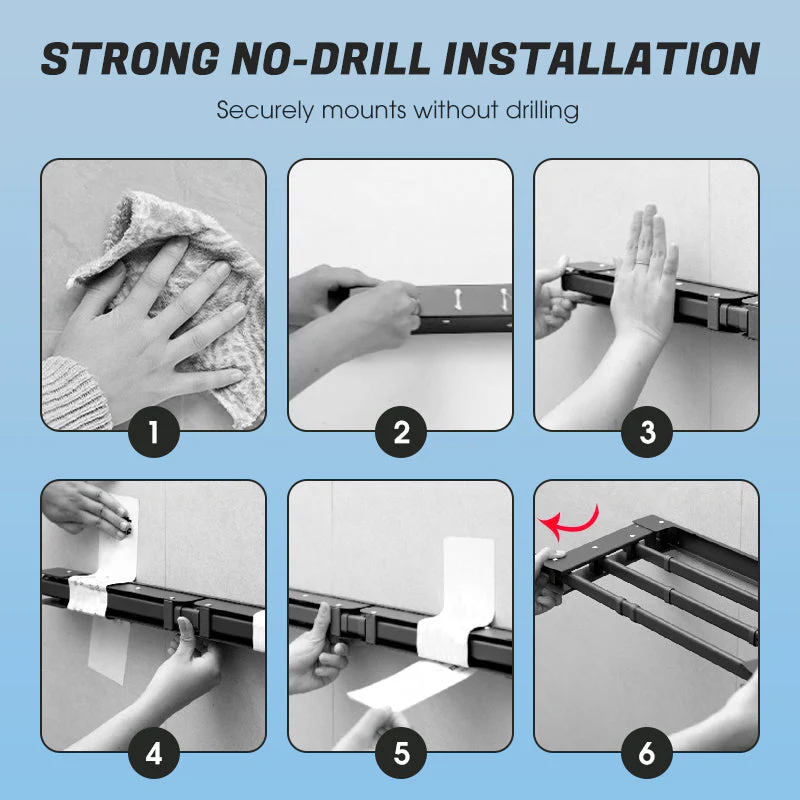 STRONG NO-DRILL INSTALLATION

Securely mounts without drilling

1

2

3

4

5

6