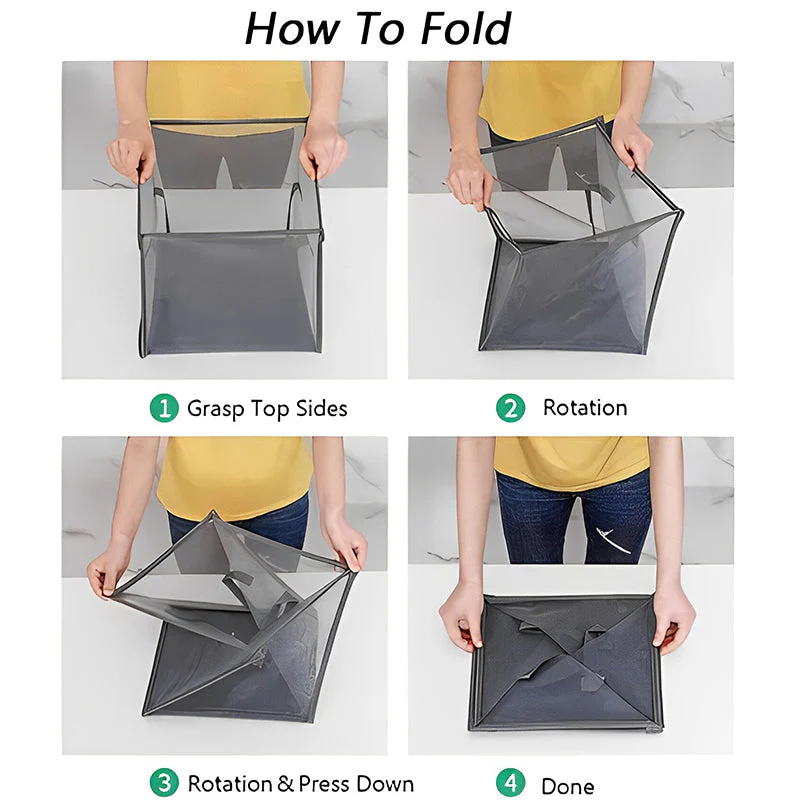 How To Fold

1 Grasp Top Sides

2 Rotation

3 Rotation & Press Down

4 Done