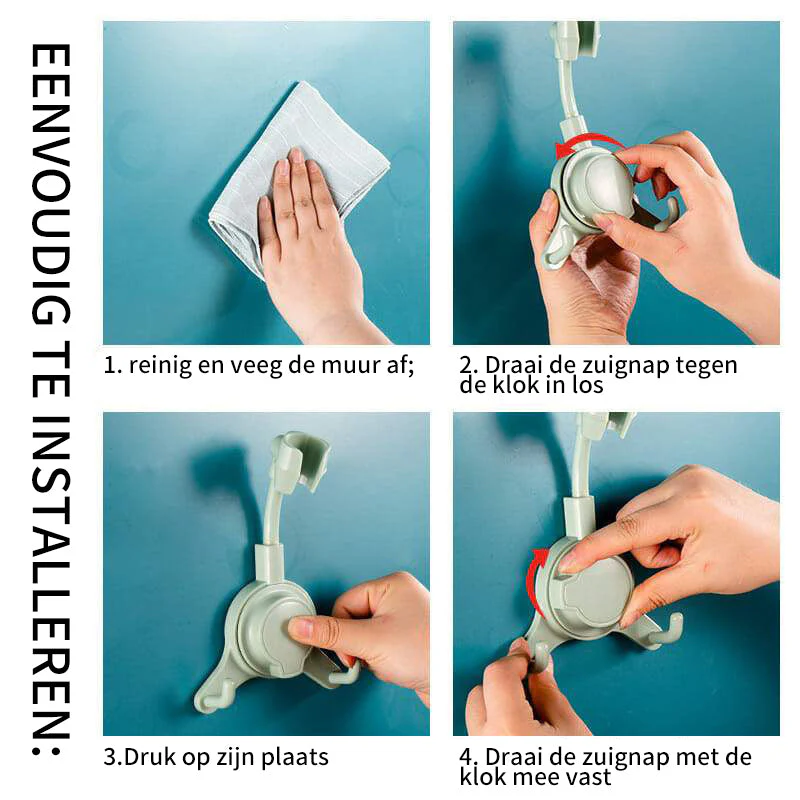 EENVOUDIG TE INSTALLEREN:

1. reinig en veeg de muur af;

2. Draai de zuignap tegen de klok in los

3.Druk op zijn plaats

4. Draai de zuignap met de klok mee vast