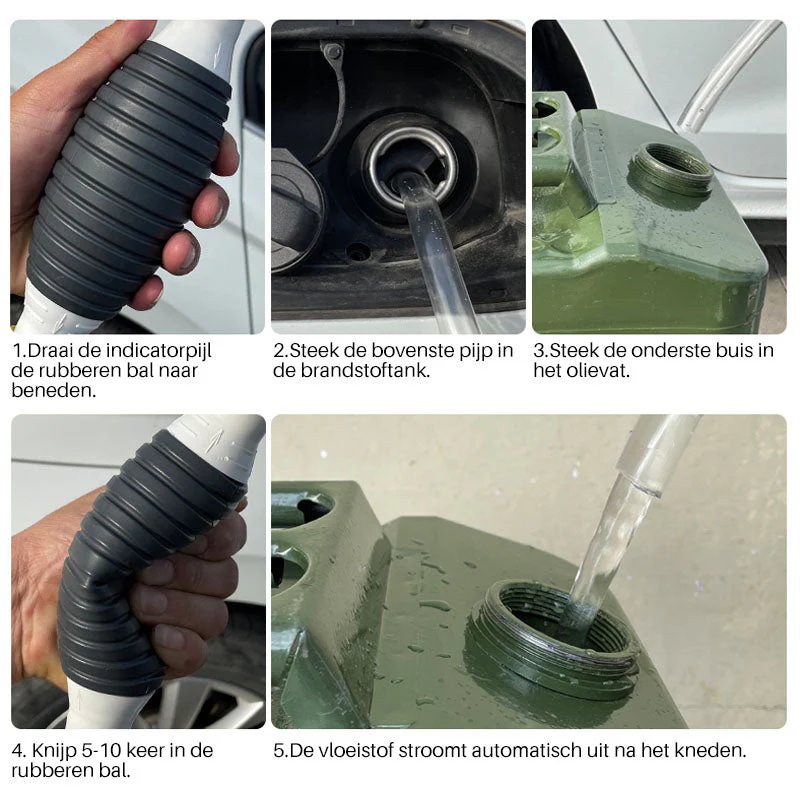 1.Draai de indicatorpijl de rubberen bal naar beneden.

2.Steek de bovenste pijp in de brandstoftank.

3.Steek de onderste buis in het olievat.

4. Knijp 5-10 keer in de rubberen bal.

5.De vloeistof stroomt automatisch uit na het kneden.