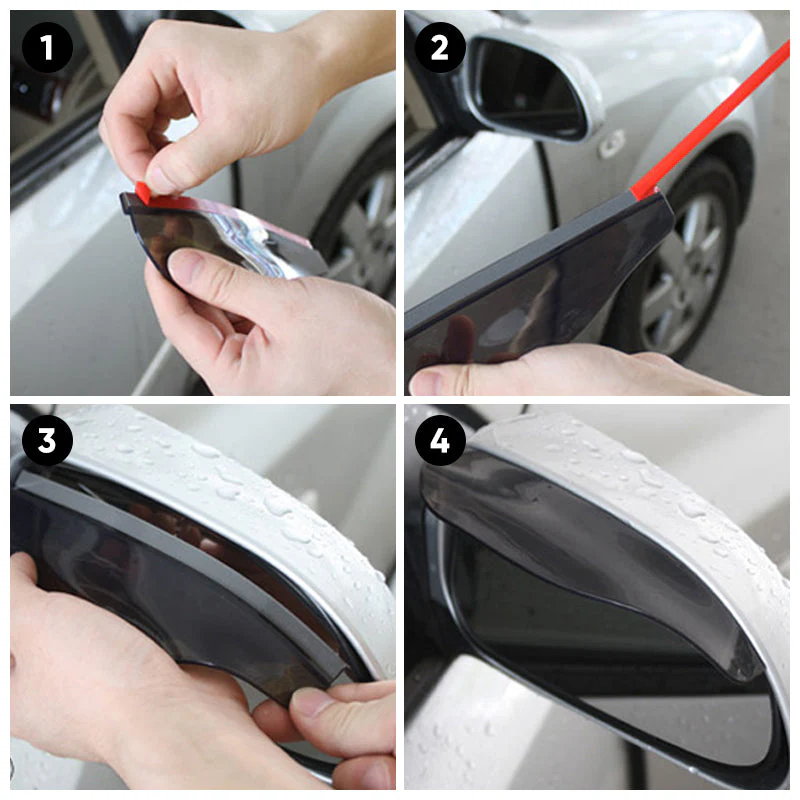 1
2
3
4